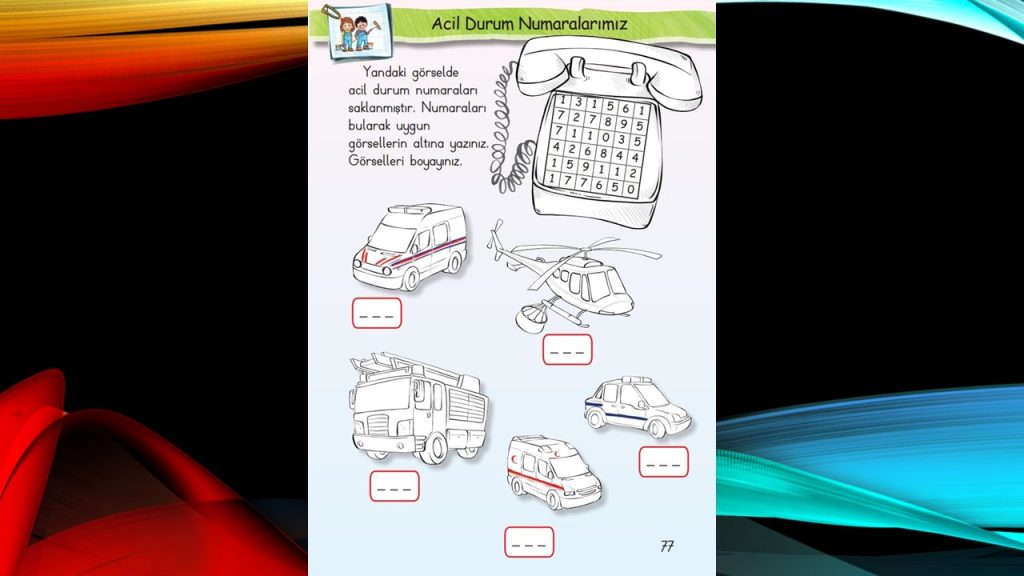 Acil Durum Numaralarımız

Yandaki görselde acil durum numaraları saklanmıştır. Numaraları bularak uygun görsellerin altına yazınız. Görselleri boyayınız.

| 1 | 3 | 1 | 5 | 6 | 1 |
|---|---|---|---|---|---|
| 7 | 2 | 7 | 8 | 9 | 5 |
| 7 | 1 | 1 | 0 | 3 | 5 |
| 4 | 2 | 6 | 8 | 4 | 4 |
| 1 | 5 | 9 | 1 | 1 | 2 |
| 1 | 7 | 7 | 6 | 5 | 0 |

_ _ _

_ _ _

_ _ _

_ _ _

_ _ _

77